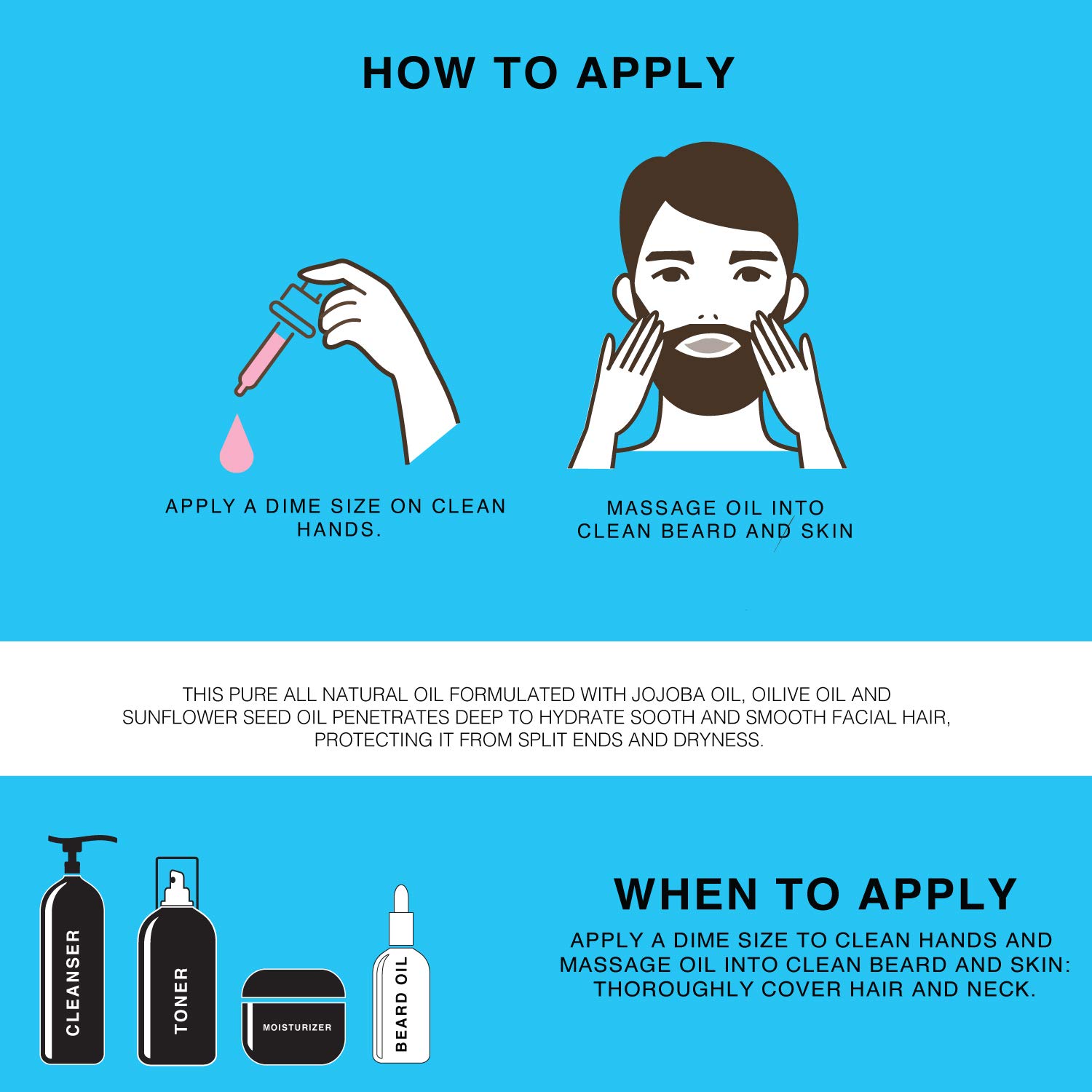 HOW TO APPLY

APPLY A DIME SIZE ON CLEAN HANDS.

MASSAGE OIL INTO CLEAN BEARD AND SKIN

THIS PURE ALL NATURAL OIL FORMULATED WITH JOJOBA OIL, OILIVE OIL AND SUNFLOWER SEED OIL PENETRATES DEEP TO HYDRATE SOOTH AND SMOOTH FACIAL HAIR, PROTECTING IT FROM SPLIT ENDS AND DRYNESS.

CLEANSER

TONER

MOISTURIZER

BEARD OIL

WHEN TO APPLY

APPLY A DIME SIZE TO CLEAN HANDS AND MASSAGE OIL INTO CLEAN BEARD AND SKIN: THOROUGHLY COVER HAIR AND NECK.