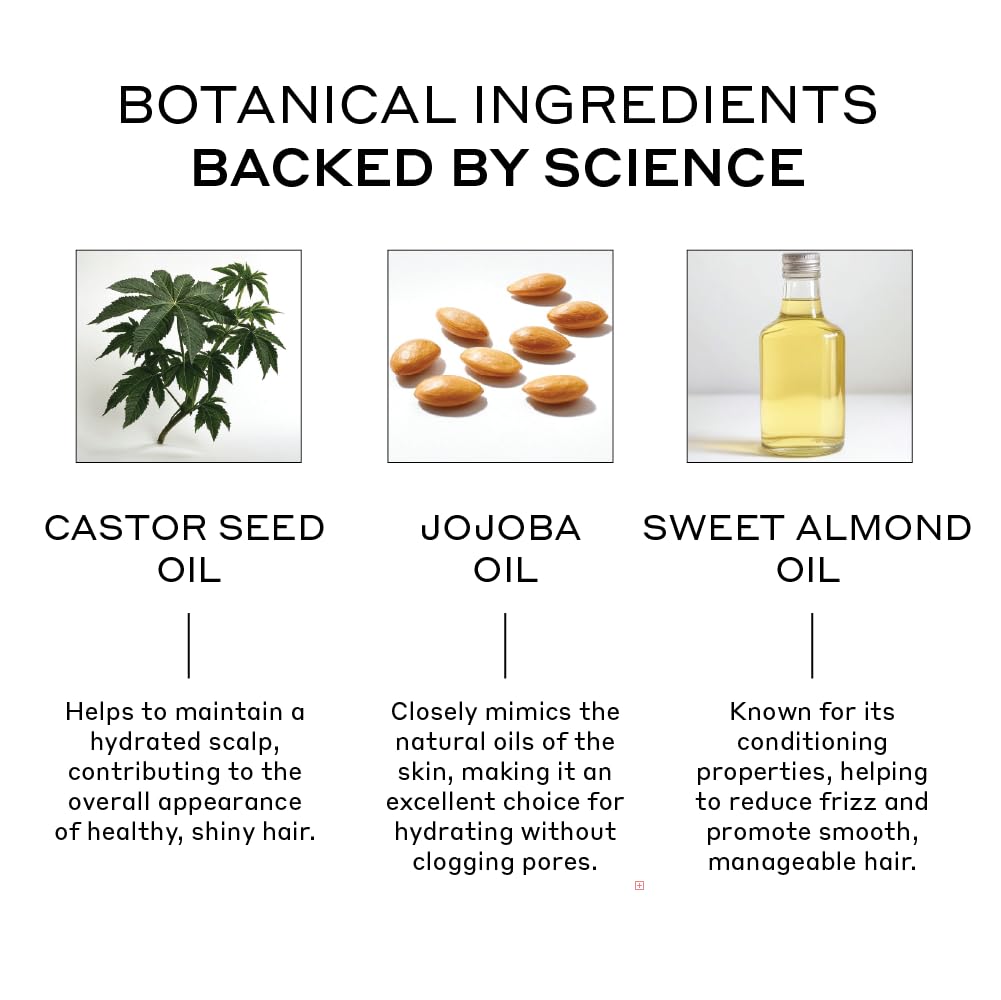 BOTANICAL INGREDIENTS
BACKED BY SCIENCE

CASTOR SEED OIL

Helps to maintain a hydrated scalp, contributing to the overall appearance of healthy, shiny hair.

JOJOBA OIL

Closely mimics the natural oils of the skin, making it an excellent choice for hydrating without clogging pores.

SWEET ALMOND OIL

Known for its conditioning properties, helping to reduce frizz and promote smooth, manageable hair.