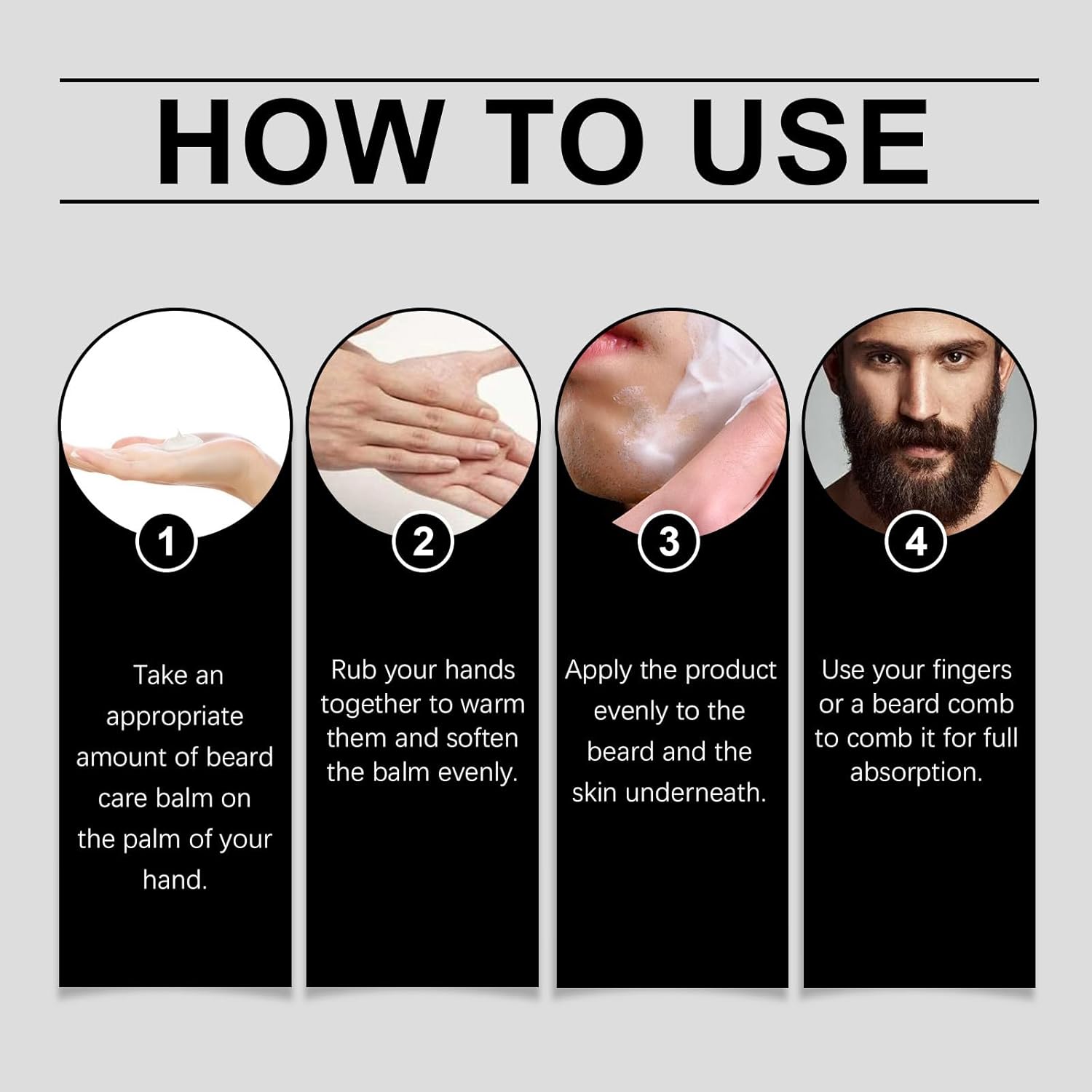 HOW TO USE

1

Take an appropriate amount of beard care balm on the palm of your hand.

2

Rub your hands together to warm them and soften the balm evenly.

3

Apply the product evenly to the beard and the skin underneath.

4

Use your fingers or a beard comb to comb it for full absorption.