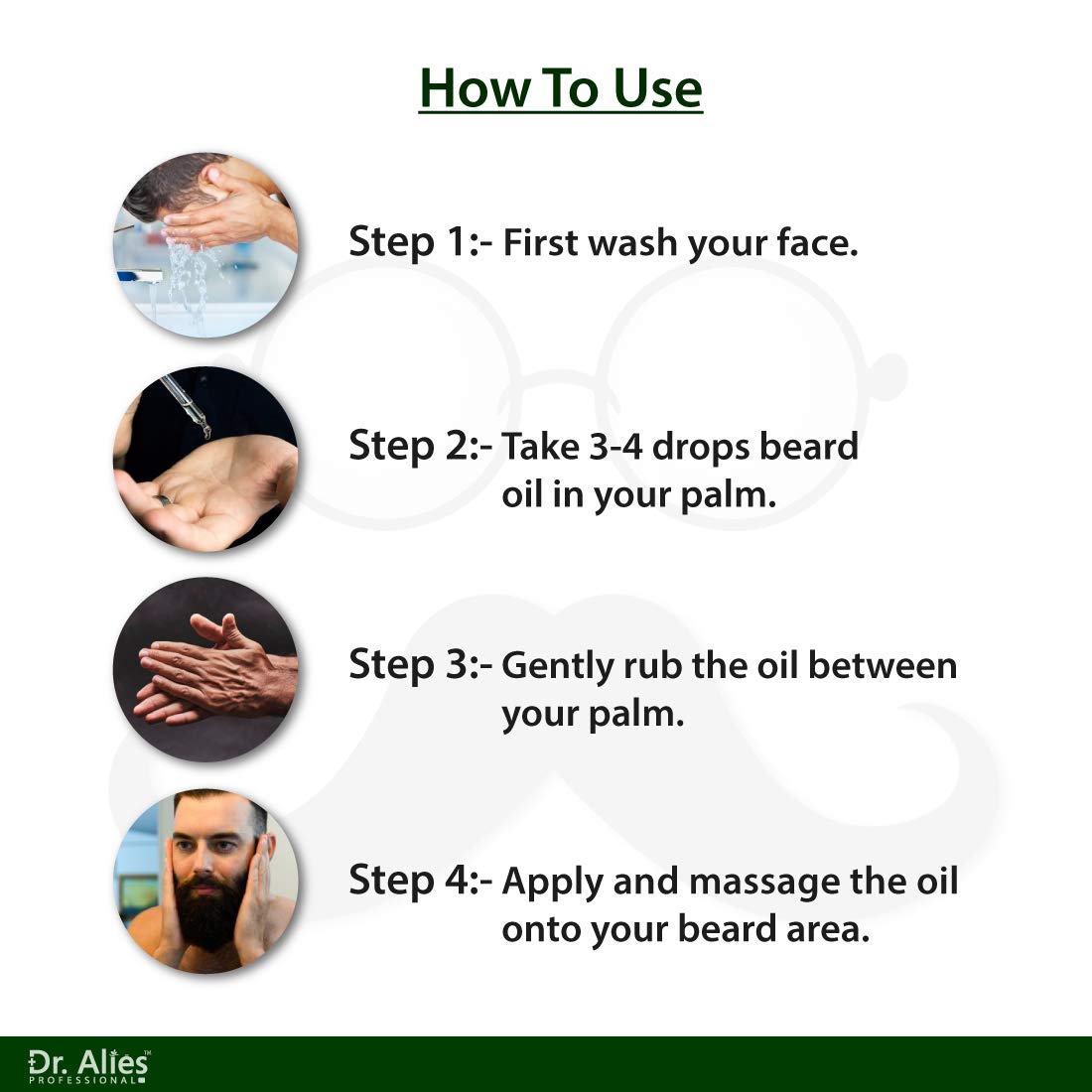 How To Use

Step 1:- First wash your face.

Step 2:- Take 3-4 drops beard oil in your palm.

Step 3:- Gently rub the oil between your palm.

Step 4:- Apply and massage the oil onto your beard area.

Dr. Alies™
PROFESSIONAL