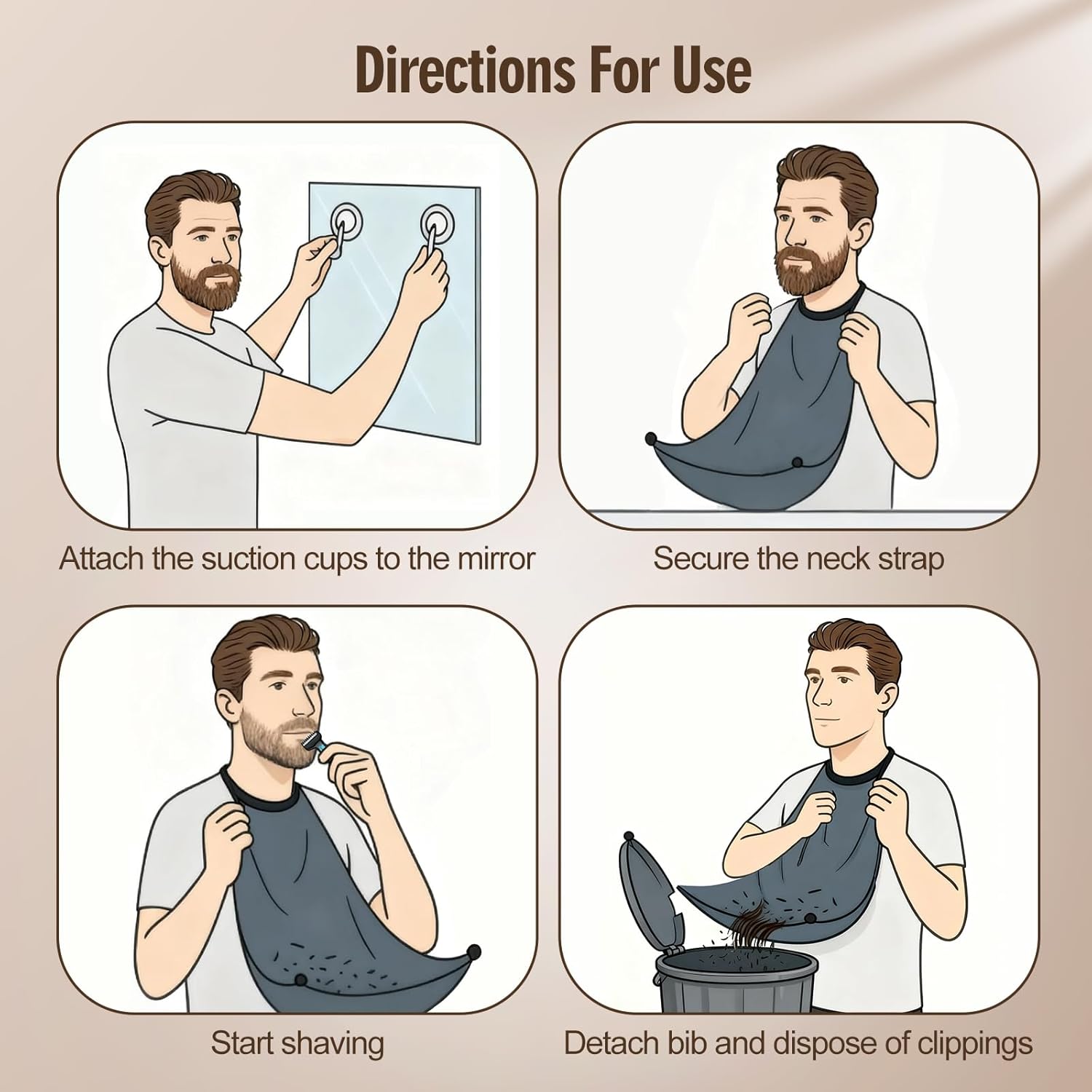 Directions For Use

Attach the suction cups to the mirror

Secure the neck strap

Start shaving

Detach bib and dispose of clippings