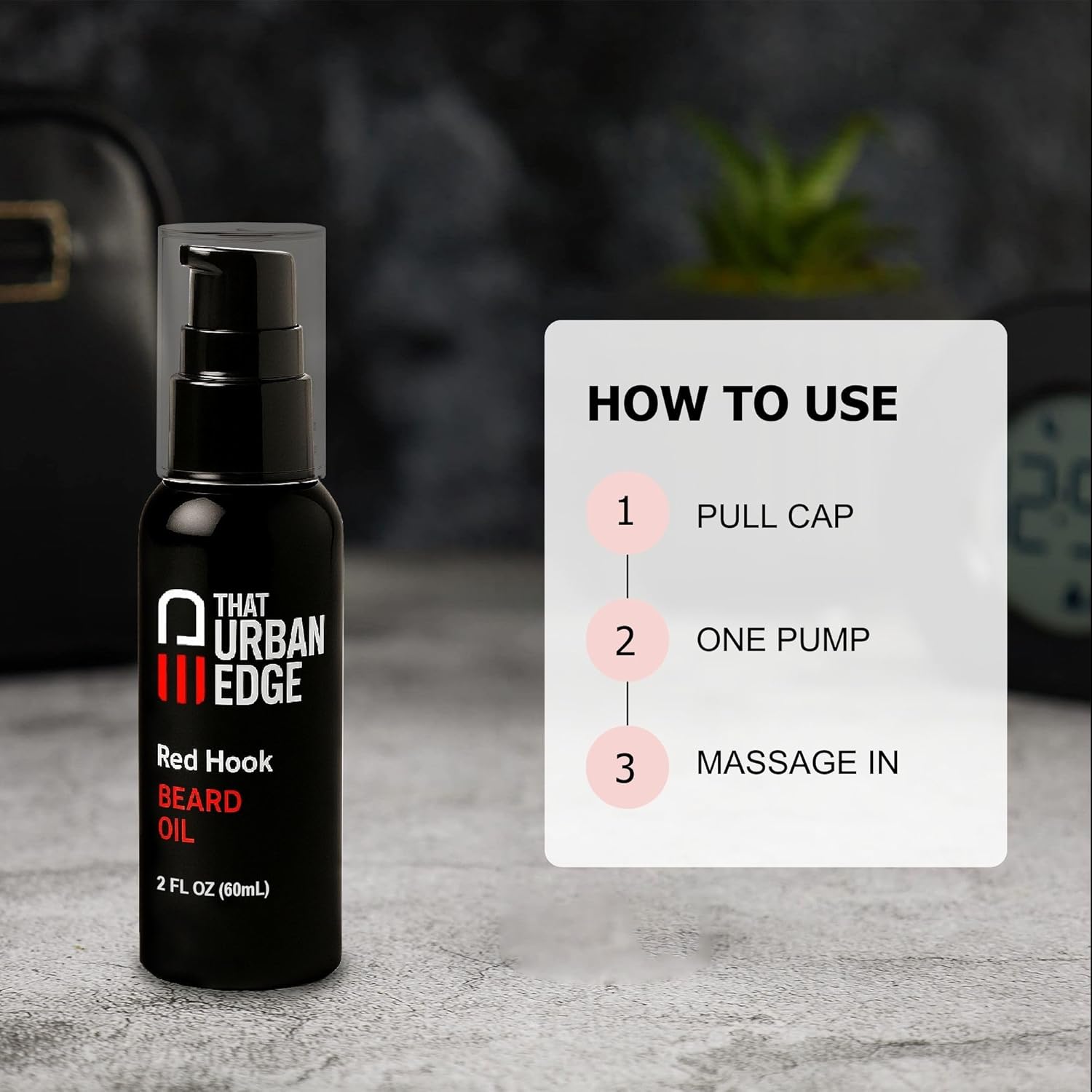 THAT URBAN EDGE

Red Hook
BEARD OIL

2 FL OZ (60mL)

HOW TO USE

1 PULL CAP

2 ONE PUMP

3 MASSAGE IN