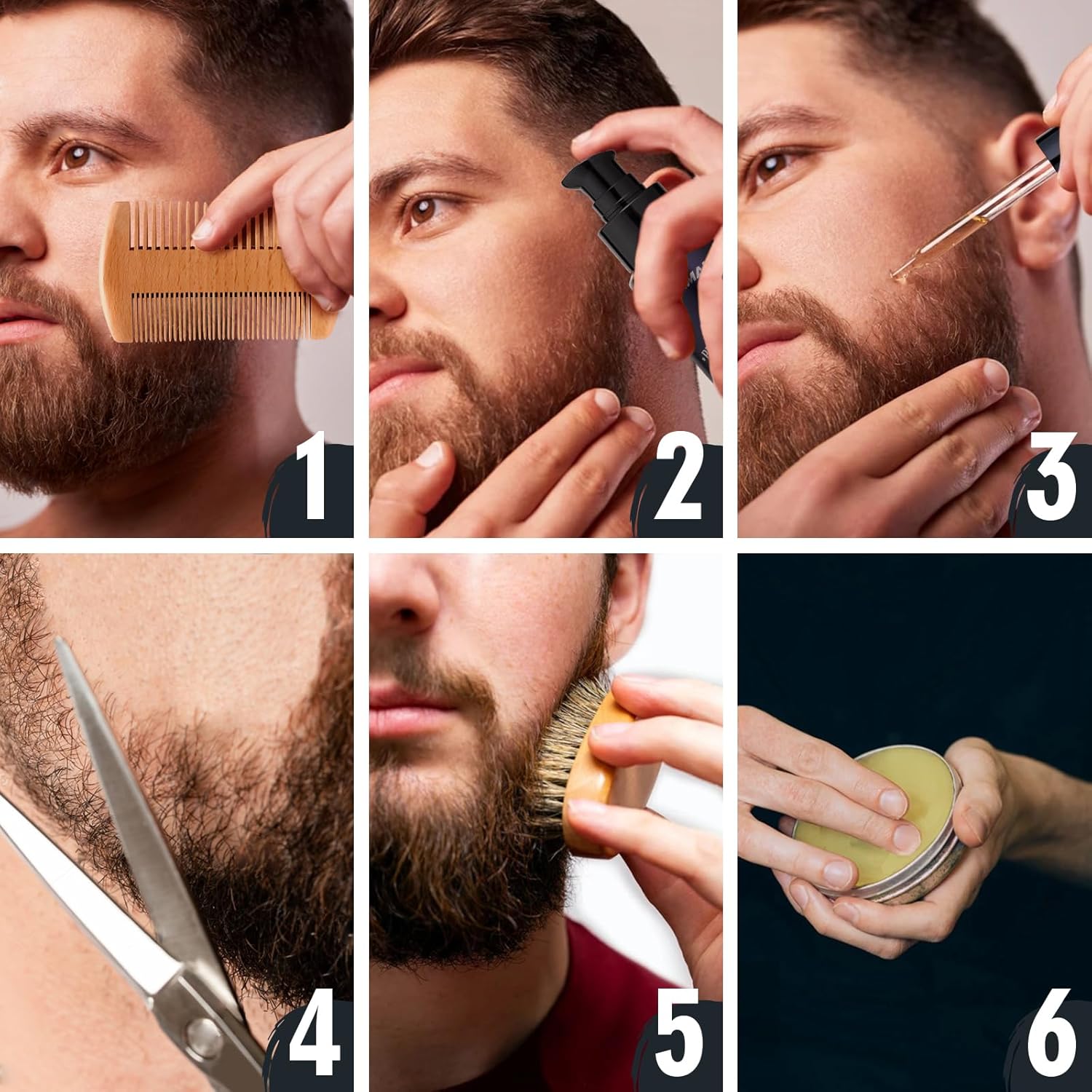 1
2
3
4
5
6