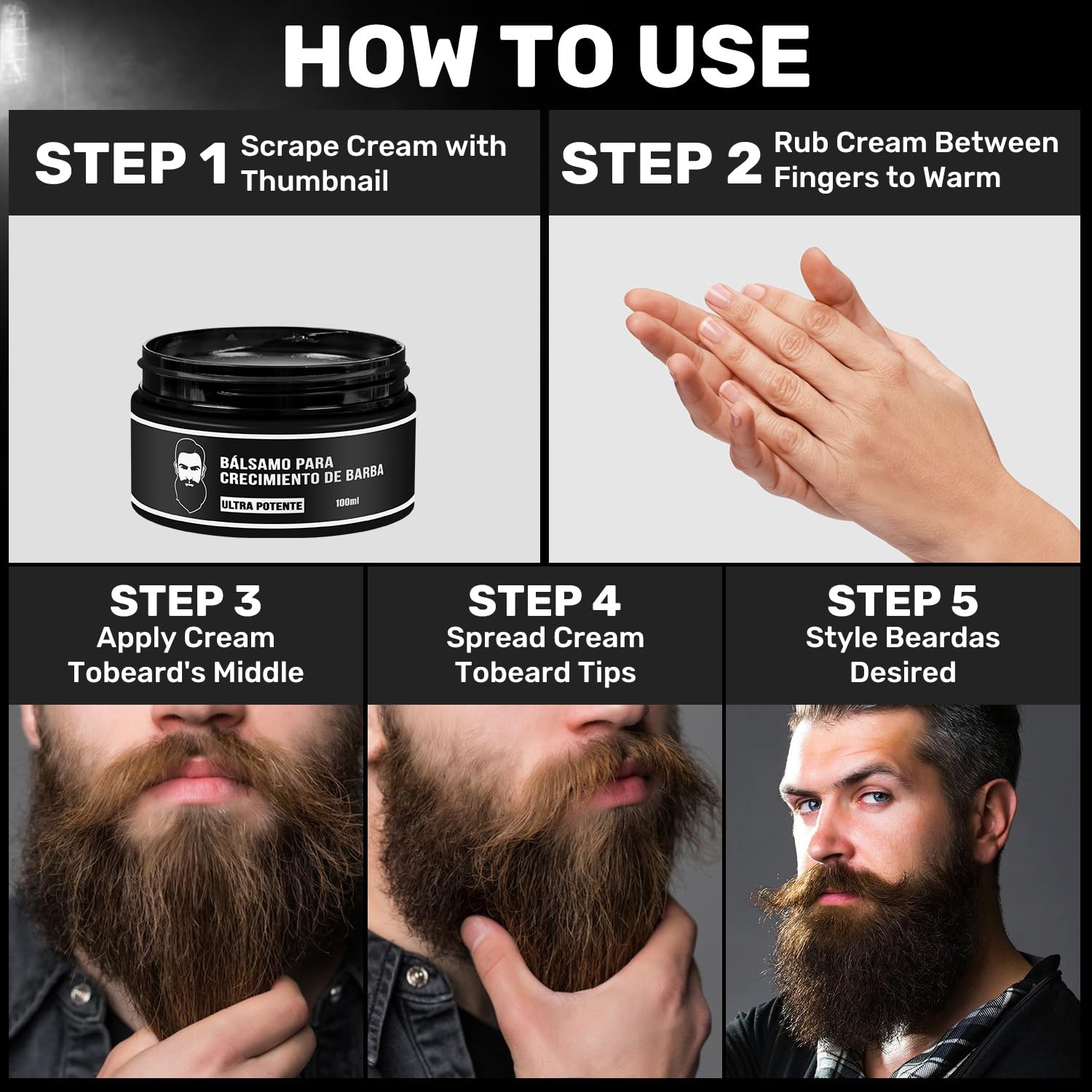 HOW TO USE

STEP 1 Scrape Cream with Thumbnail

STEP 2 Rub Cream Between Fingers to Warm

BÁLSAMO PARA CRECIMIENTO DE BARBA

ULTRA POTENTE

100ml

STEP 3
Apply Cream Tobeard's Middle

STEP 4
Spread Cream Tobeard Tips

STEP 5
Style Beardas Desired