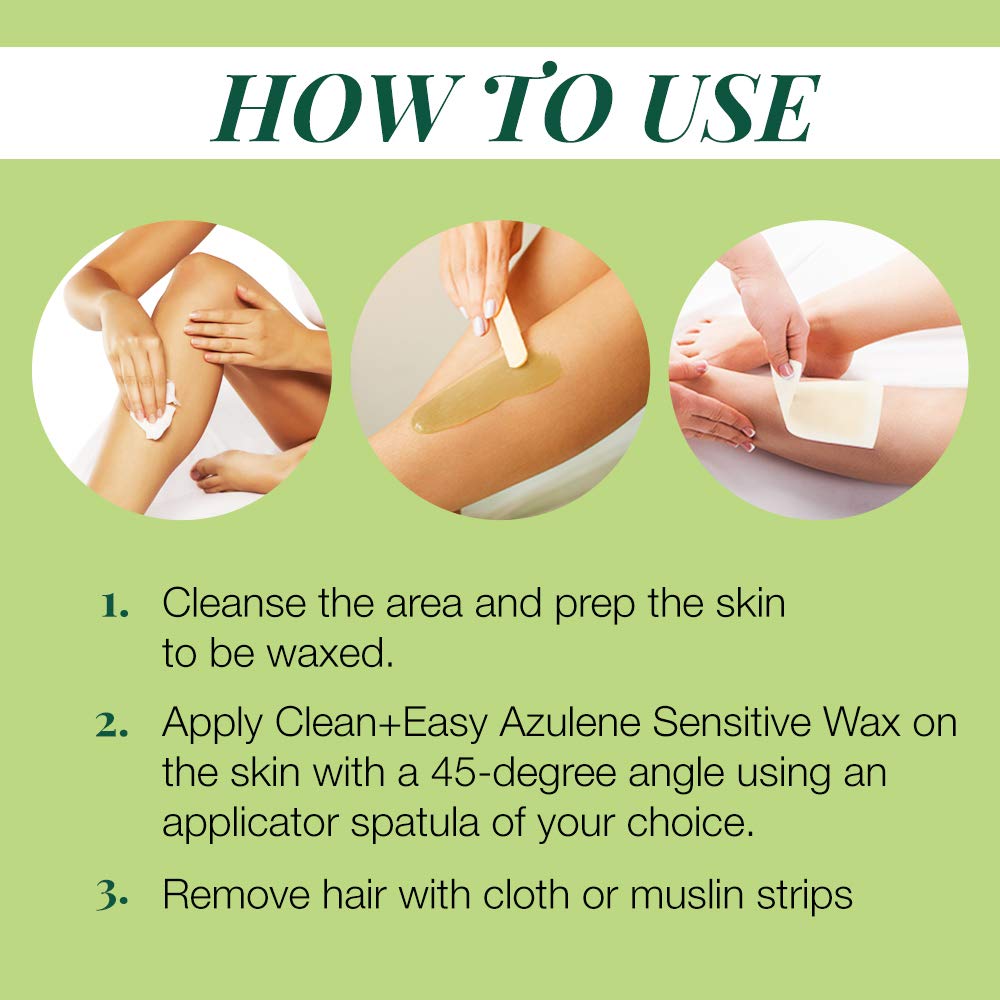 HOW TO USE

1. Cleanse the area and prep the skin to be waxed.

2. Apply Clean+Easy Azulene Sensitive Wax on the skin with a 45-degree angle using an applicator spatula of your choice.

3. Remove hair with cloth or muslin strips