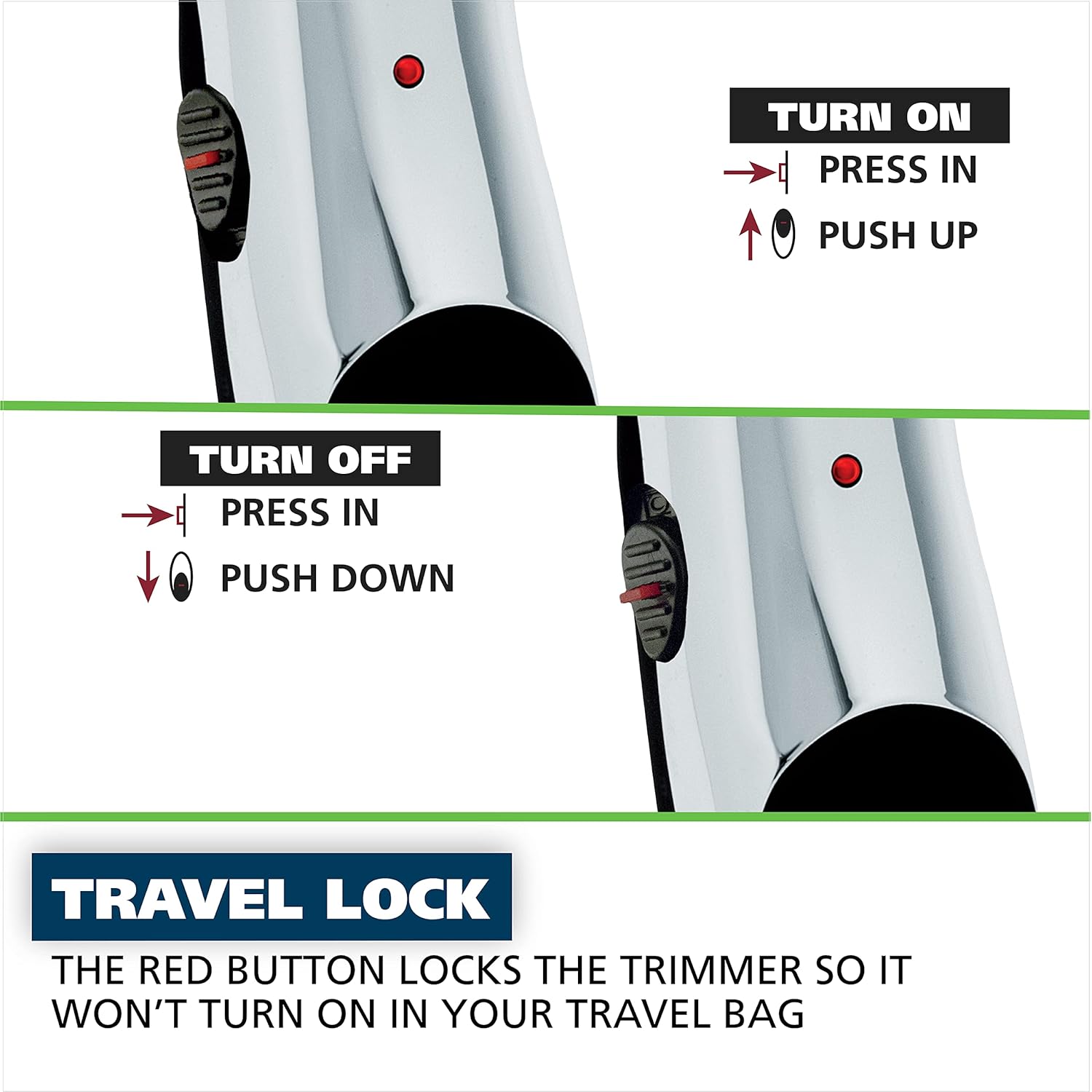 TURN ON
PRESS IN
PUSH UP

TURN OFF
PRESS IN
PUSH DOWN

TRAVEL LOCK
THE RED BUTTON LOCKS THE TRIMMER SO IT WON'T TURN ON IN YOUR TRAVEL BAG