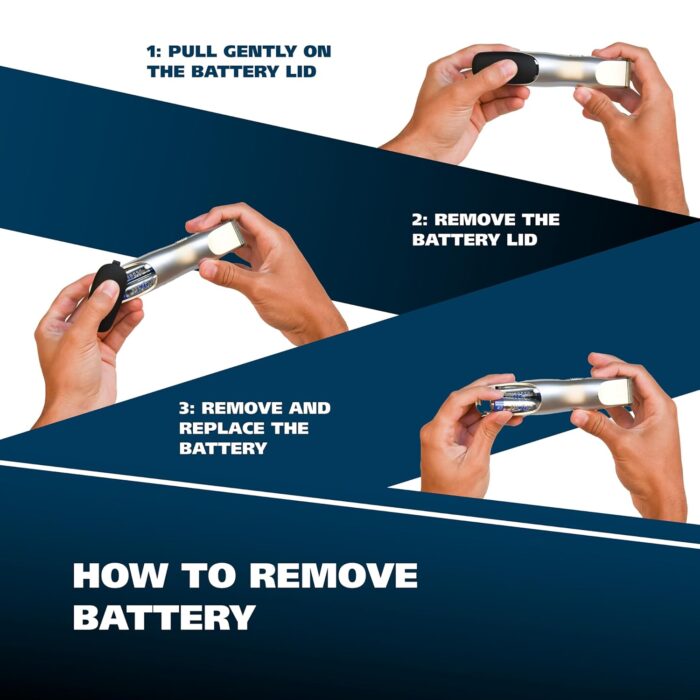 1: PULL GENTLY ON THE BATTERY LID

2: REMOVE THE BATTERY LID

3: REMOVE AND REPLACE THE BATTERY

HOW TO REMOVE BATTERY