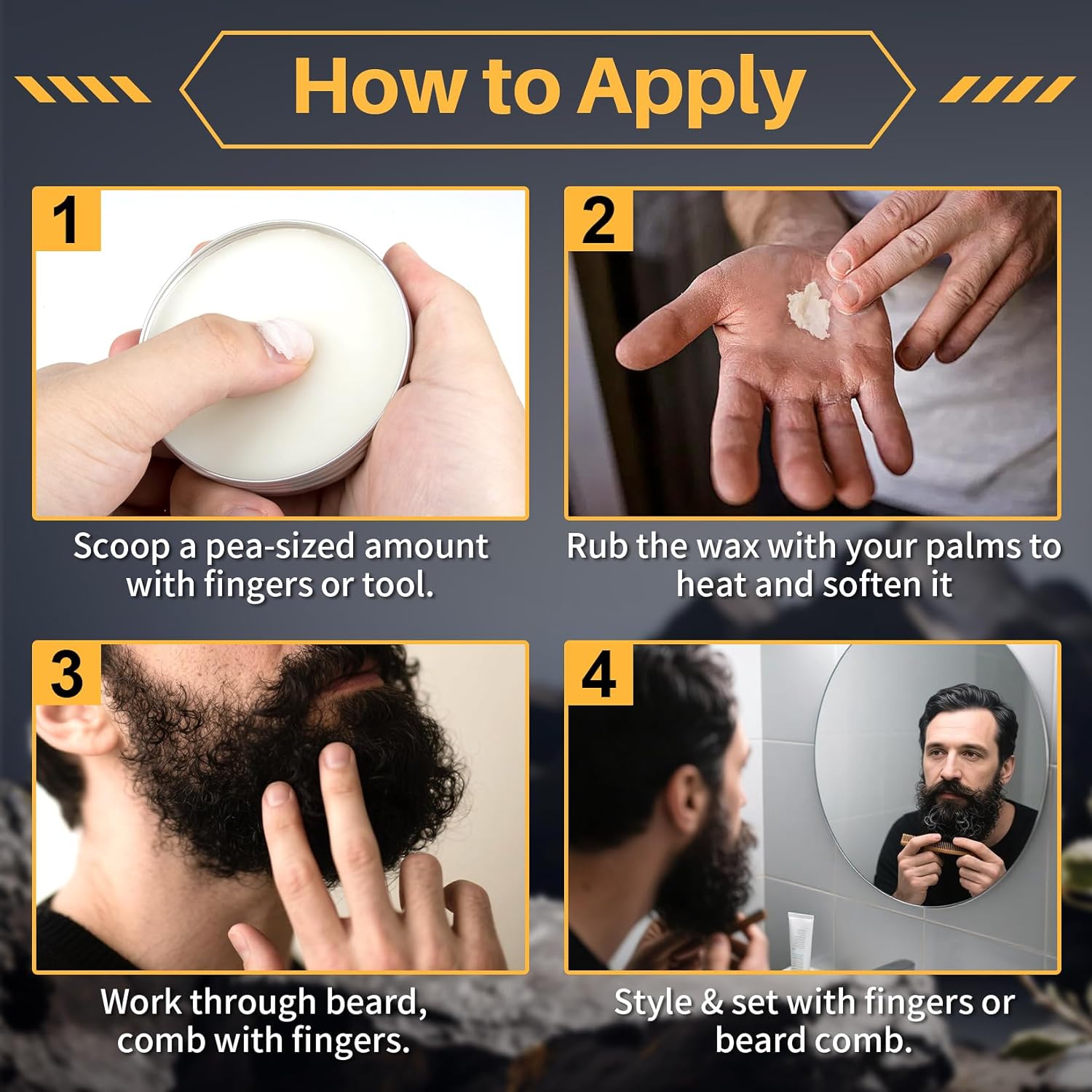 How to Apply

1

Scoop a pea-sized amount with fingers or tool.

2

Rub the wax with your palms to heat and soften it

3

Work through beard, comb with fingers.

4

Style & set with fingers or beard comb.